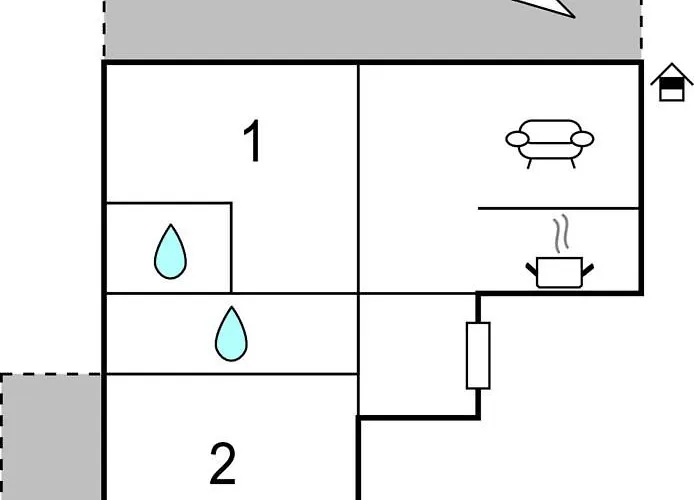 1

2